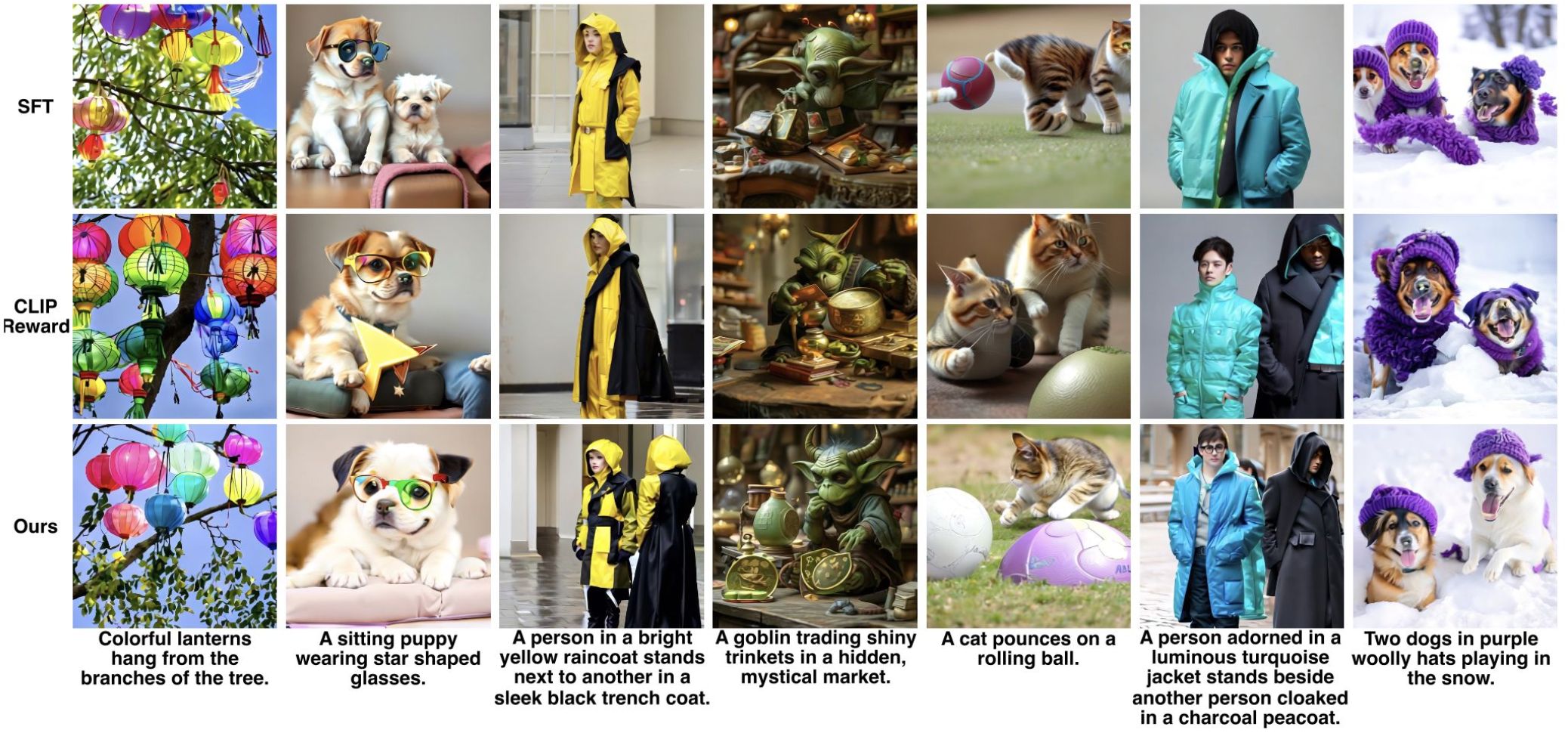 SFT

CLIP Reward

Ours

Colorful lanterns hang from the branches of the tree.

A sitting puppy wearing star shaped glasses.

A person in a bright yellow raincoat stands next to another in a sleek black trench coat.

A goblin trading shiny trinkets in a hidden, mystical market.

A cat pounces on a rolling ball.

A person adorned in a luminous turquoise jacket stands beside another person cloaked in a charcoal peacoat.

Two dogs in purple woolly hats playing in the snow.